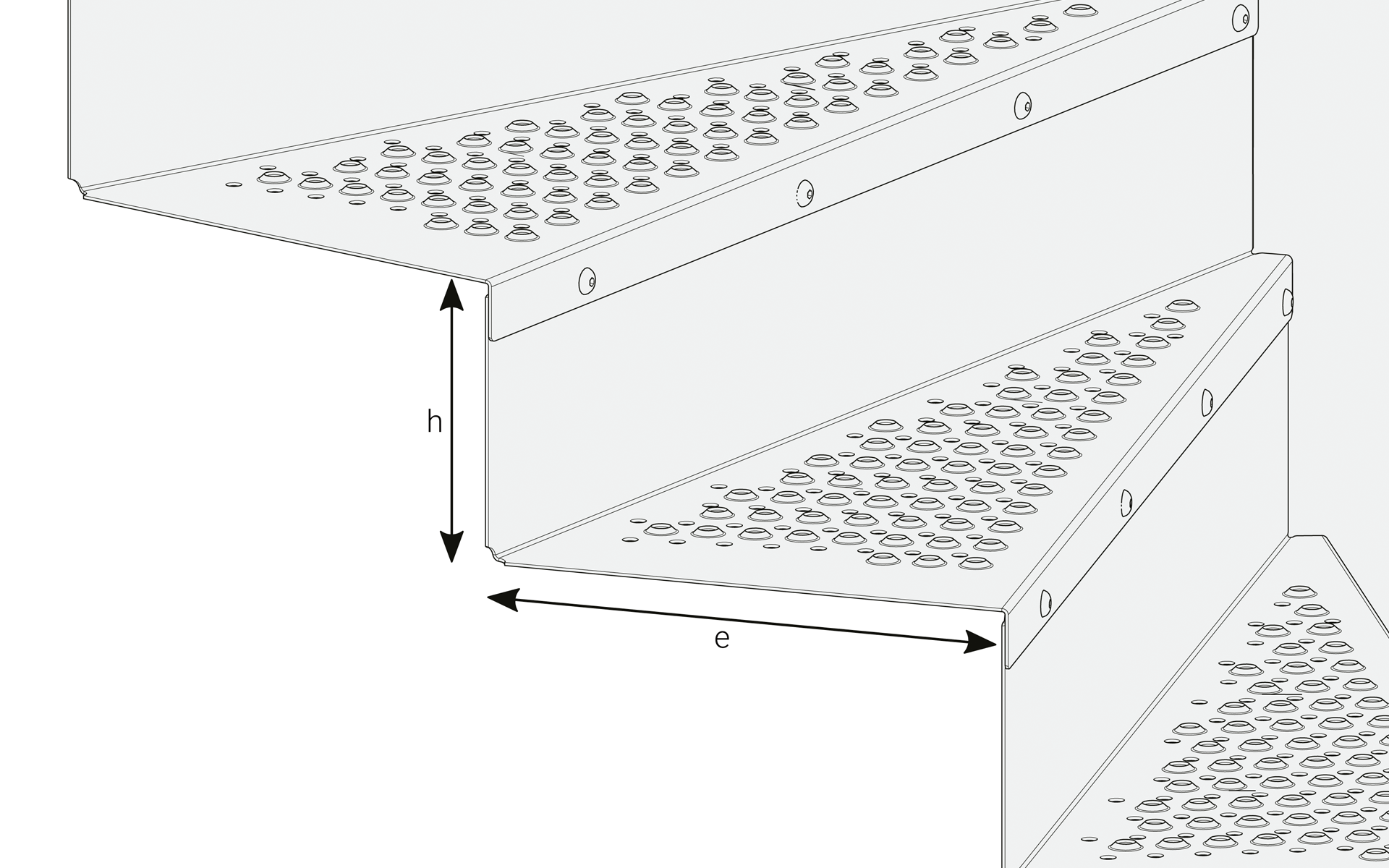 h

e